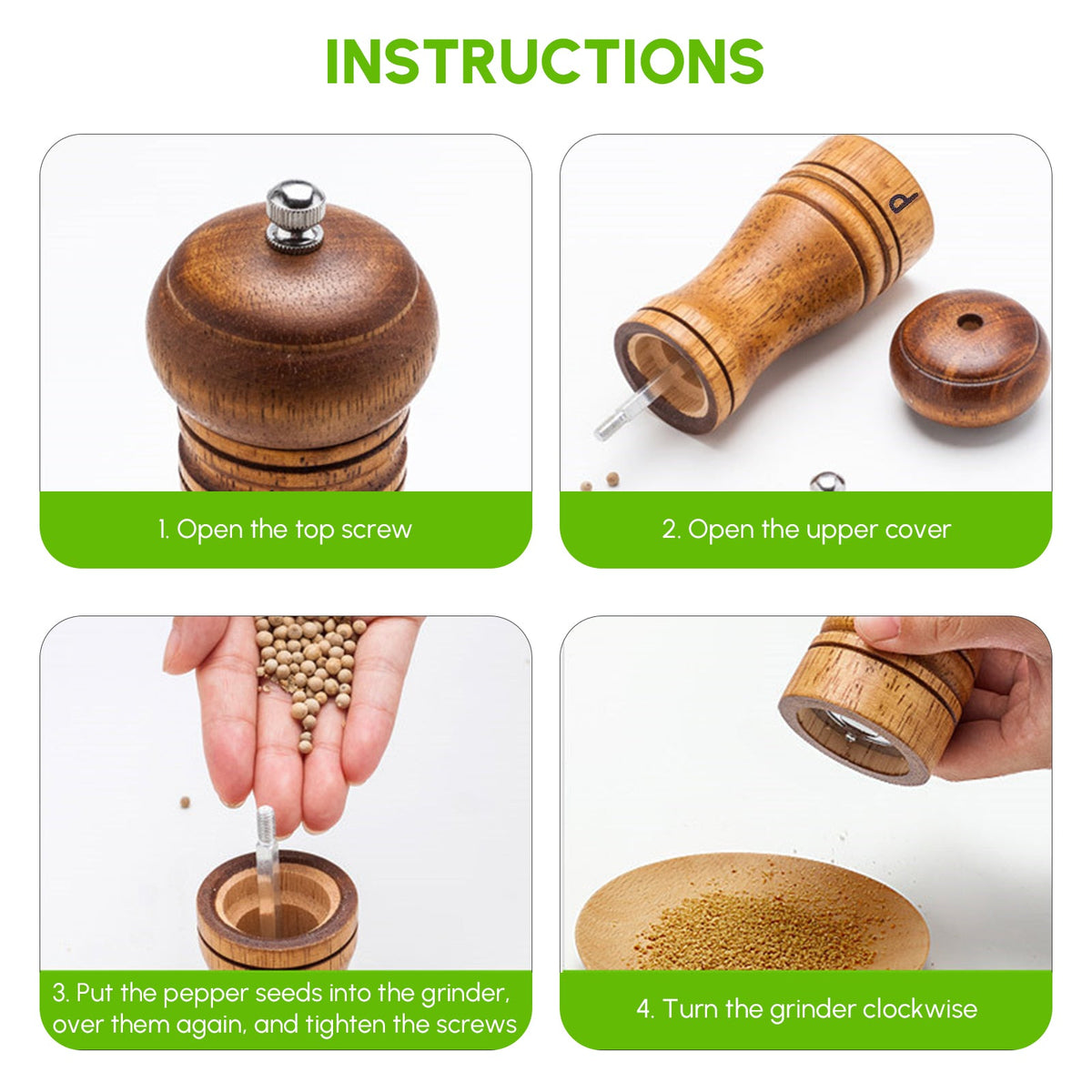 INSTRUCTIONS

P

1. Open the top screw

2. Open the upper cover

3. Put the pepper seeds into the grinder, over them again, and tighten the screws

4. Turn the grinder clockwise